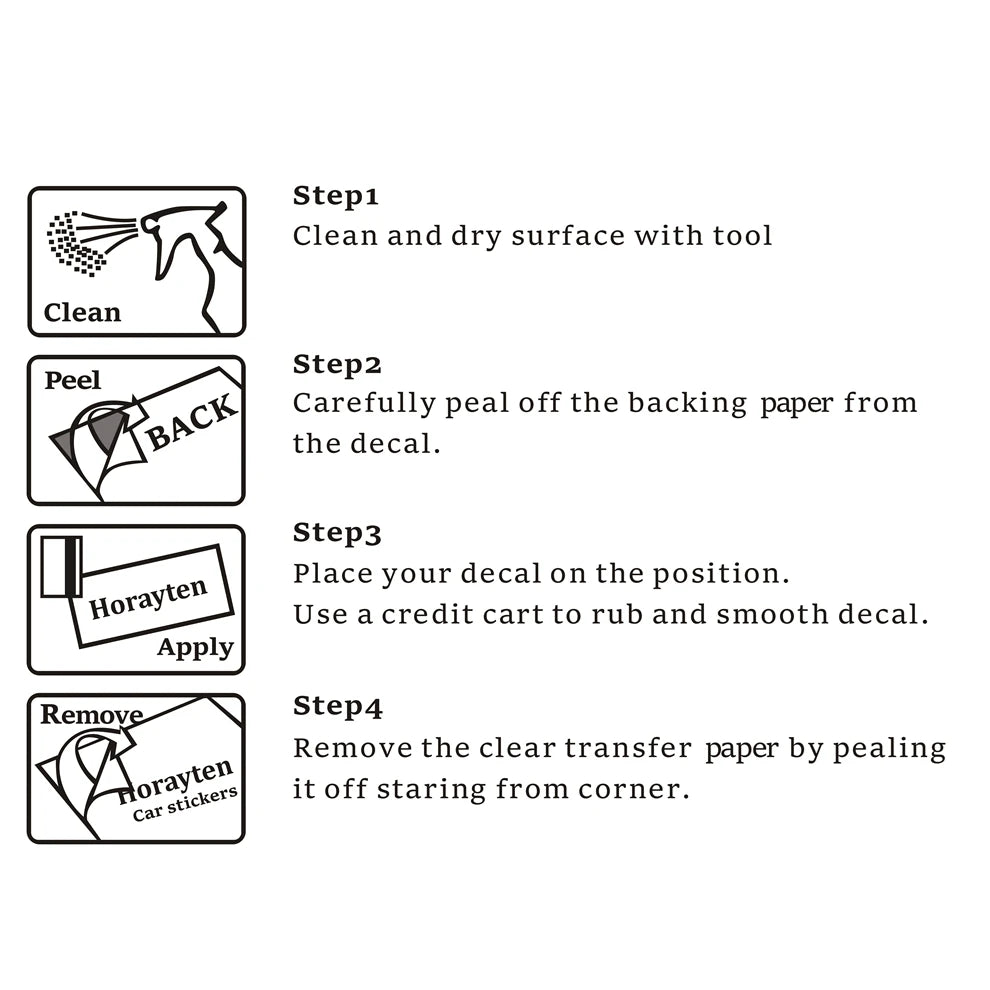 Clean

Step1
Clean and dry surface with tool

Peel
BACK

Step2
Carefully peal off the backing paper from the decal.

Horayten
Apply

Step3
Place your decal on the position.
Use a credit cart to rub and smooth decal.

Remove
Horayten
Car stickers

Step4
Remove the clear transfer paper by pealing it off staring from corner.