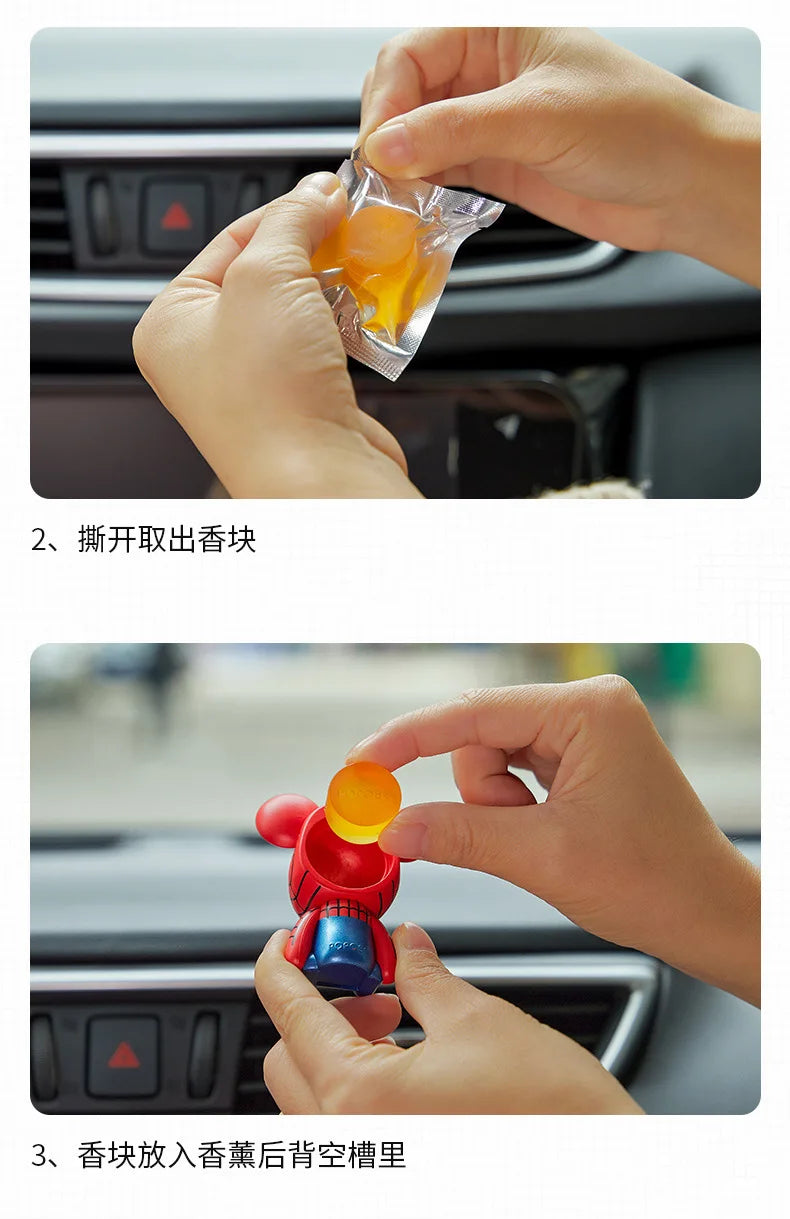 2、撕开取出香块

3、香块放入香薰后背空槽里